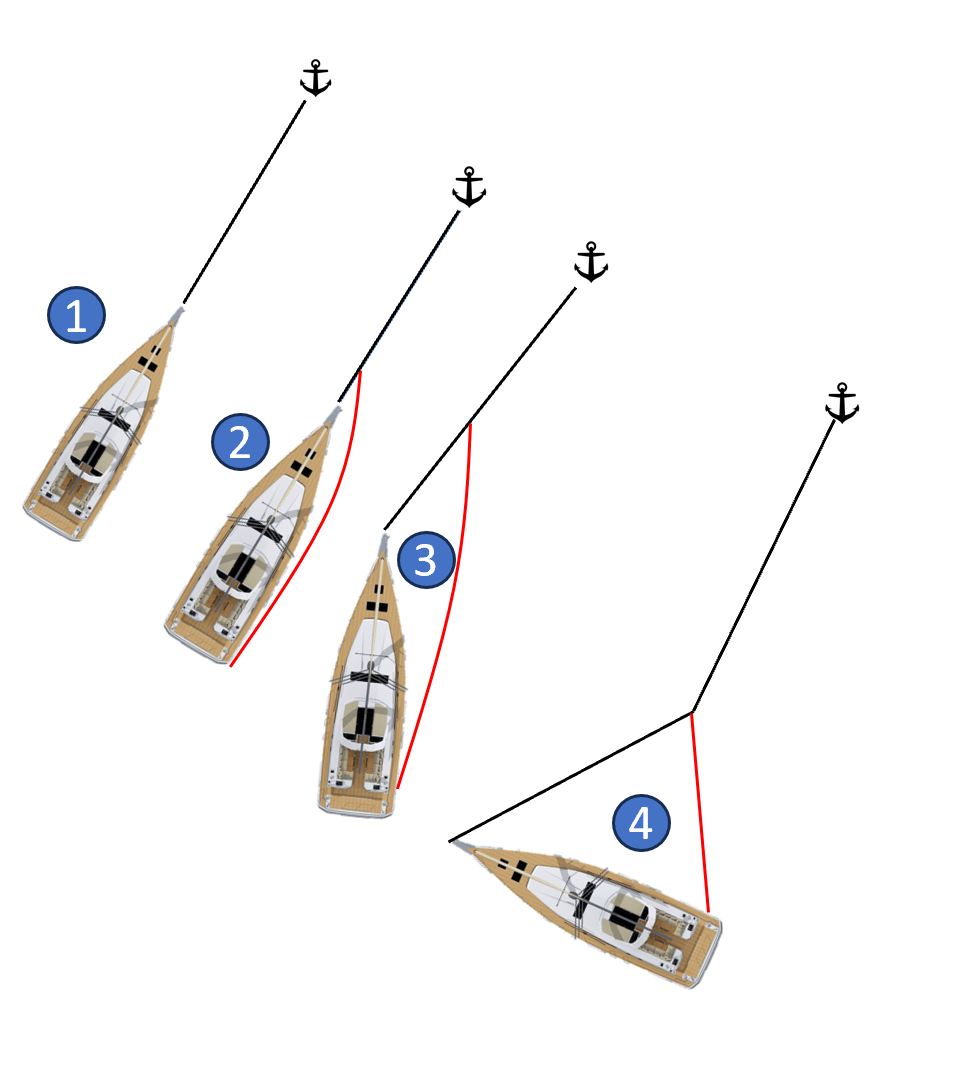 1
2
3
4